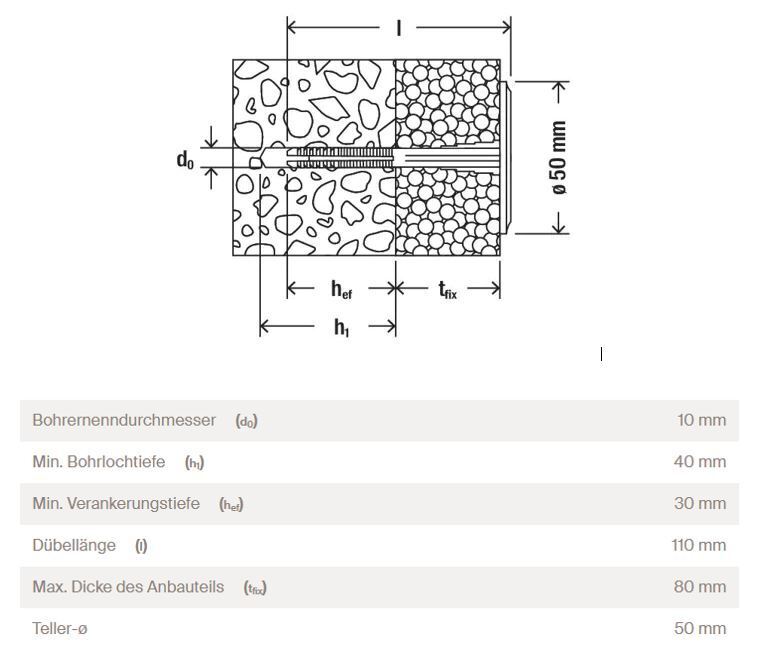 l

$d_0$

ø 50 mm

$h_{ef}$

$t_{fix}$

$h_1$

| | |
|---|---|
| Bohrernenndurchmesser ($d_0$) | 10 mm |
| Min. Bohrlochtiefe ($h_1$) | 40 mm |
| Min. Verankerungstiefe ($h_{ef}$) | 30 mm |
| Dübellänge (l) | 110 mm |
| Max. Dicke des Anbauteils ($t_{fix}$) | 80 mm |
| Teller-ø | 50 mm |